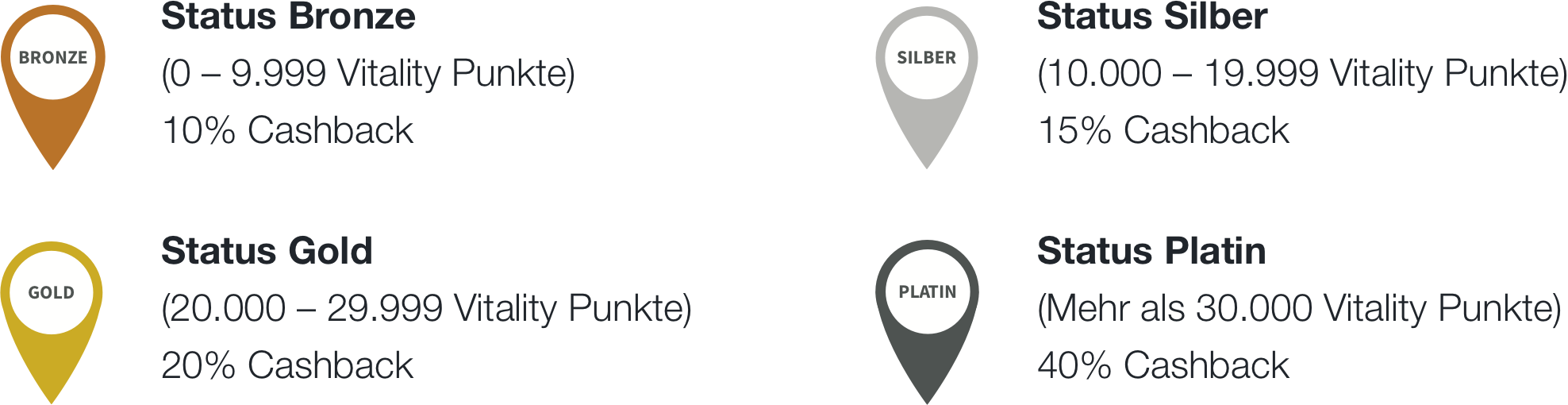 BRONZE

Status Bronze
(0 – 9.999 Vitality Punkte)
10% Cashback

SILBER

Status Silber
(10.000 – 19.999 Vitality Punkte)
15% Cashback

GOLD

Status Gold
(20.000 – 29.999 Vitality Punkte)
20% Cashback

PLATIN

Status Platin
(Mehr als 30.000 Vitality Punkte)
40% Cashback