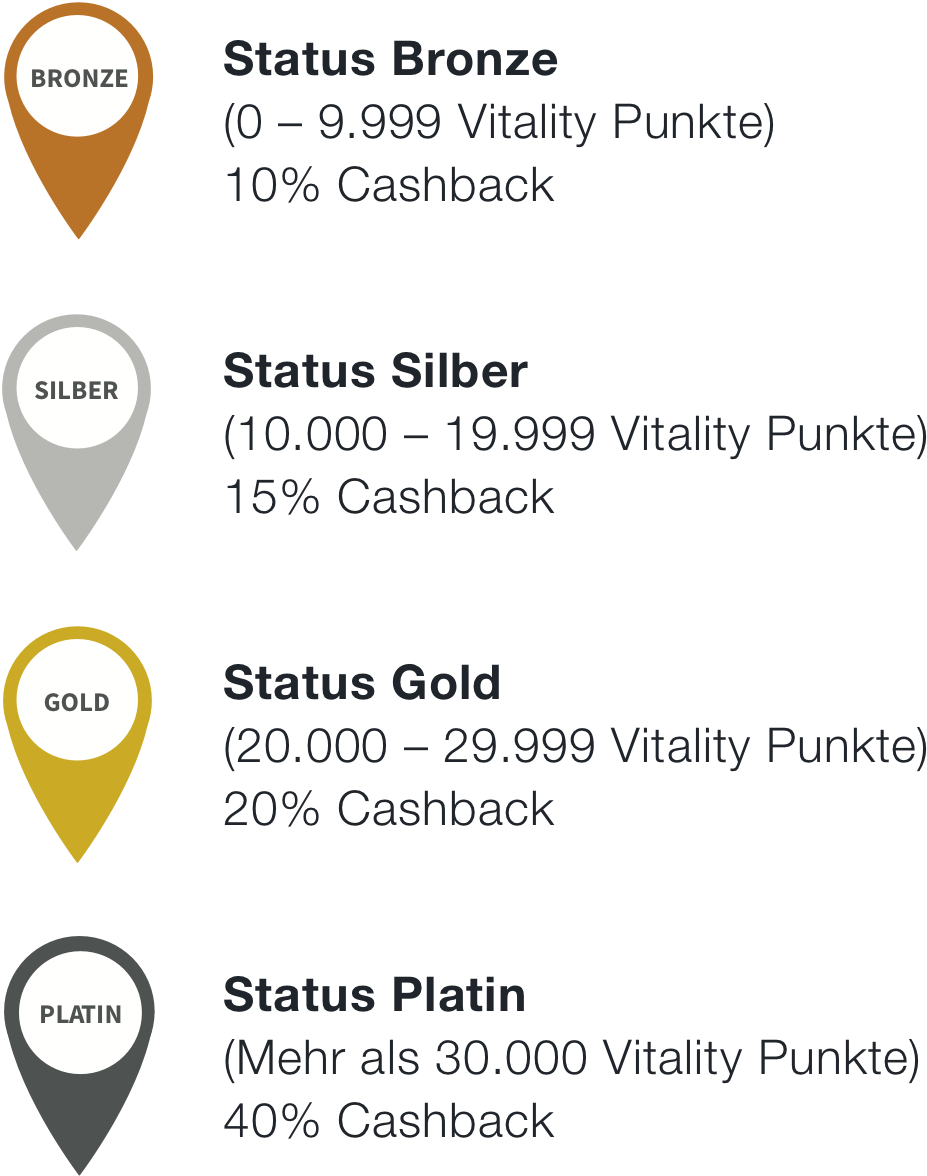 BRONZE

Status Bronze
(0 – 9.999 Vitality Punkte)
10% Cashback

SILBER

Status Silber
(10.000 – 19.999 Vitality Punkte)
15% Cashback

GOLD

Status Gold
(20.000 – 29.999 Vitality Punkte)
20% Cashback

PLATIN

Status Platin
(Mehr als 30.000 Vitality Punkte)
40% Cashback